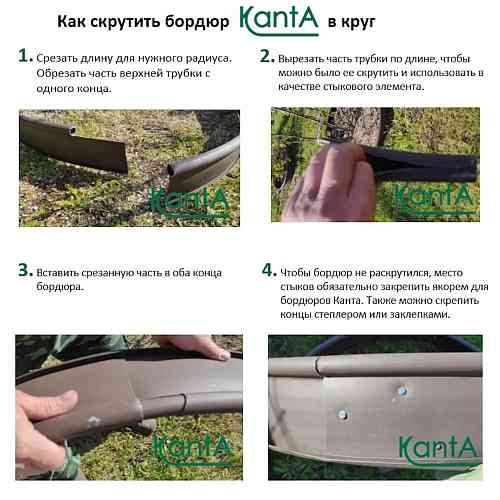 Как скрутить бордюр KantA в круг

1. Срезать длину для нужного радиуса. Обрезать часть верхней трубки с одного конца.

KantA

2. Вырезать часть трубки по длине, чтобы можно было ее скрутить и использовать в качестве стыкового элемента.

KantA

3. Вставить срезанную часть в оба конца бордюра.

KantA

4. Чтобы бордюр не раскрутился, место стыков обязательно закрепить якорем для бордюров Канта. Также можно скрепить концы степлером или заклепками.

KantA